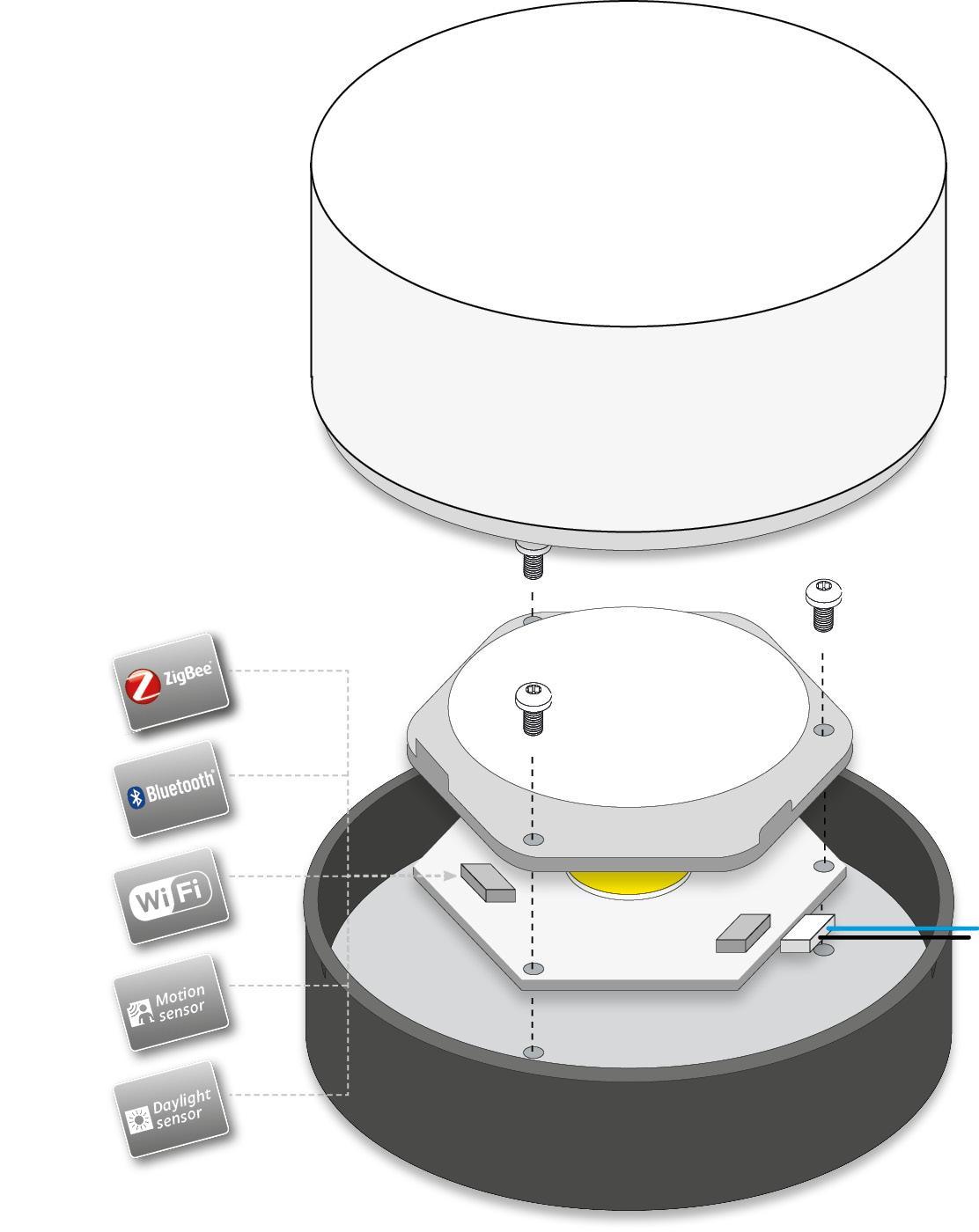 ZigBee

Bluetooth

WiFi

Motion sensor

Daylight sensor